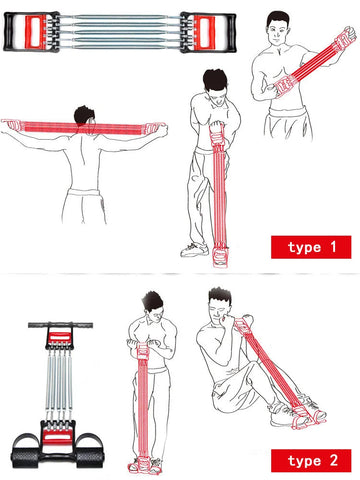 type 1

type 2