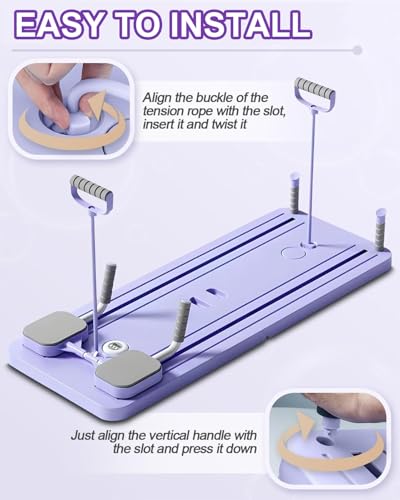 EASY TO INSTALL

Align the buckle of the tension rope with the slot, insert it and twist it

Just align the vertical handle with the slot and press it down