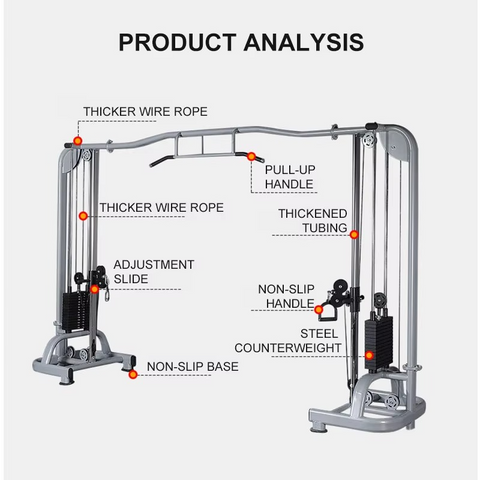 PRODUCT ANALYSIS

THICKER WIRE ROPE

PULL-UP HANDLE

THICKER WIRE ROPE

THICKENED TUBING

ADJUSTMENT SLIDE

NON-SLIP HANDLE

STEEL COUNTERWEIGHT

NON-SLIP BASE